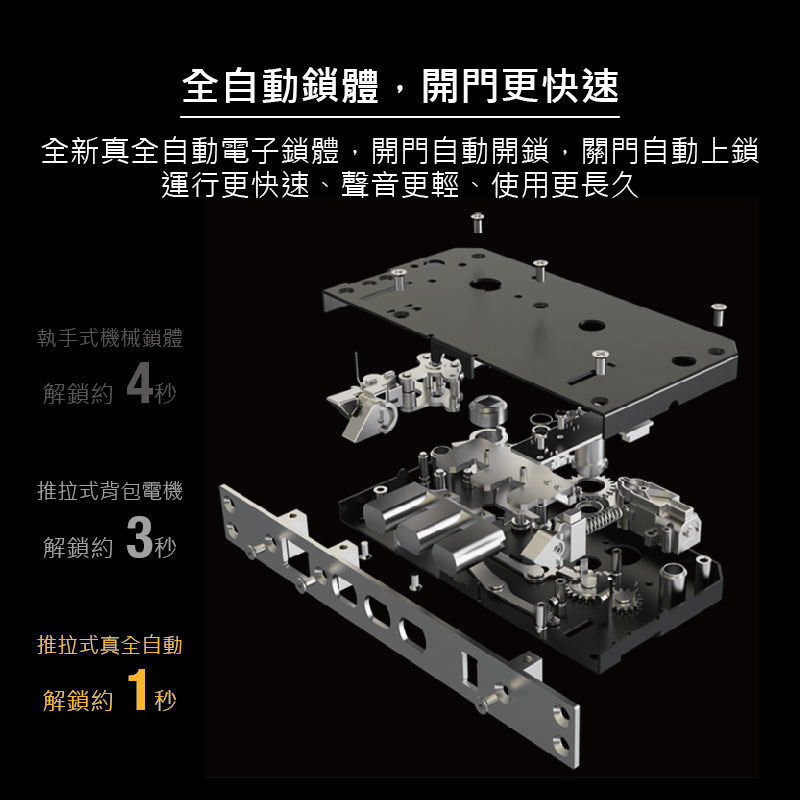 全自動鎖體，開門更快速

全新真全自動電子鎖體，開門自動開鎖，關門自動上鎖
運行更快速、聲音更輕、使用更長久

執手式機械鎖體
解鎖約 4秒

推拉式背包電機
解鎖約 3秒

推拉式真全自動
解鎖約 1秒